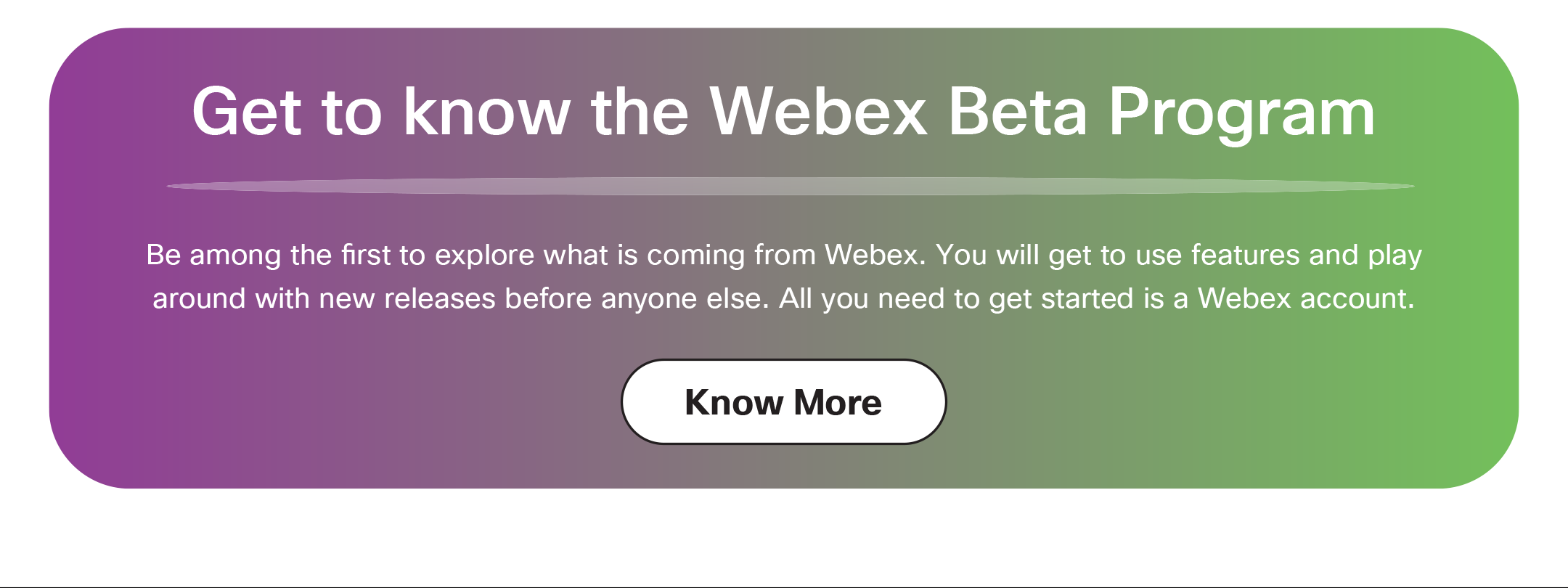 Get to know the Webex Beta Program

Be among the first to explore what is coming from Webex. You will get to use features and play around with new releases before anyone else. All you need to get started is a Webex account.

Know More