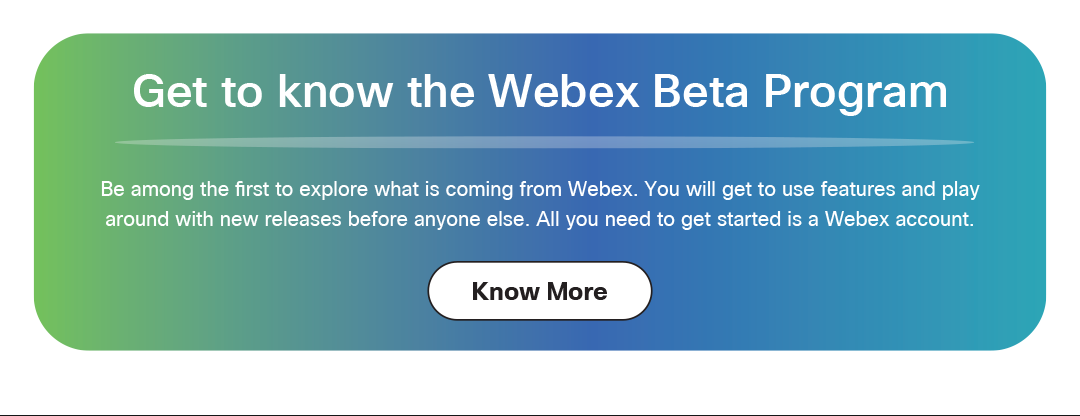 Get to know the Webex Beta Program

Be among the first to explore what is coming from Webex. You will get to use features and play around with new releases before anyone else. All you need to get started is a Webex account.

Know More